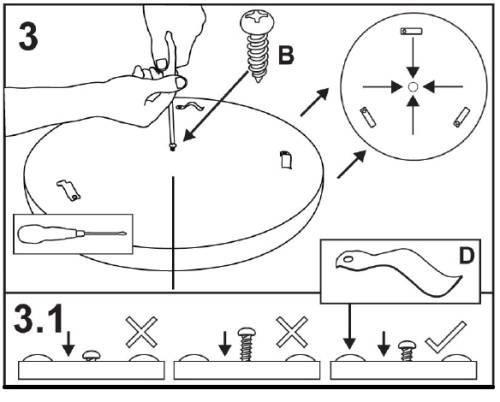 3

B

D

3.1