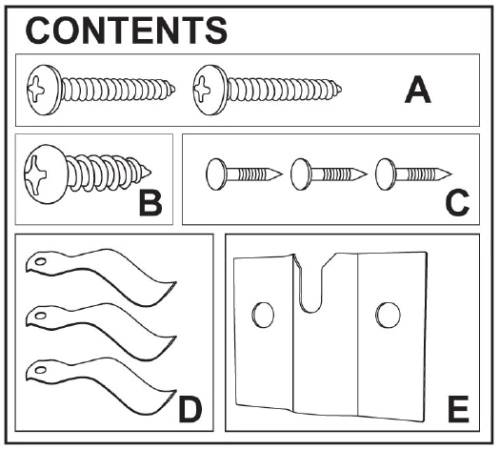 CONTENTS

A

B

C

D

E